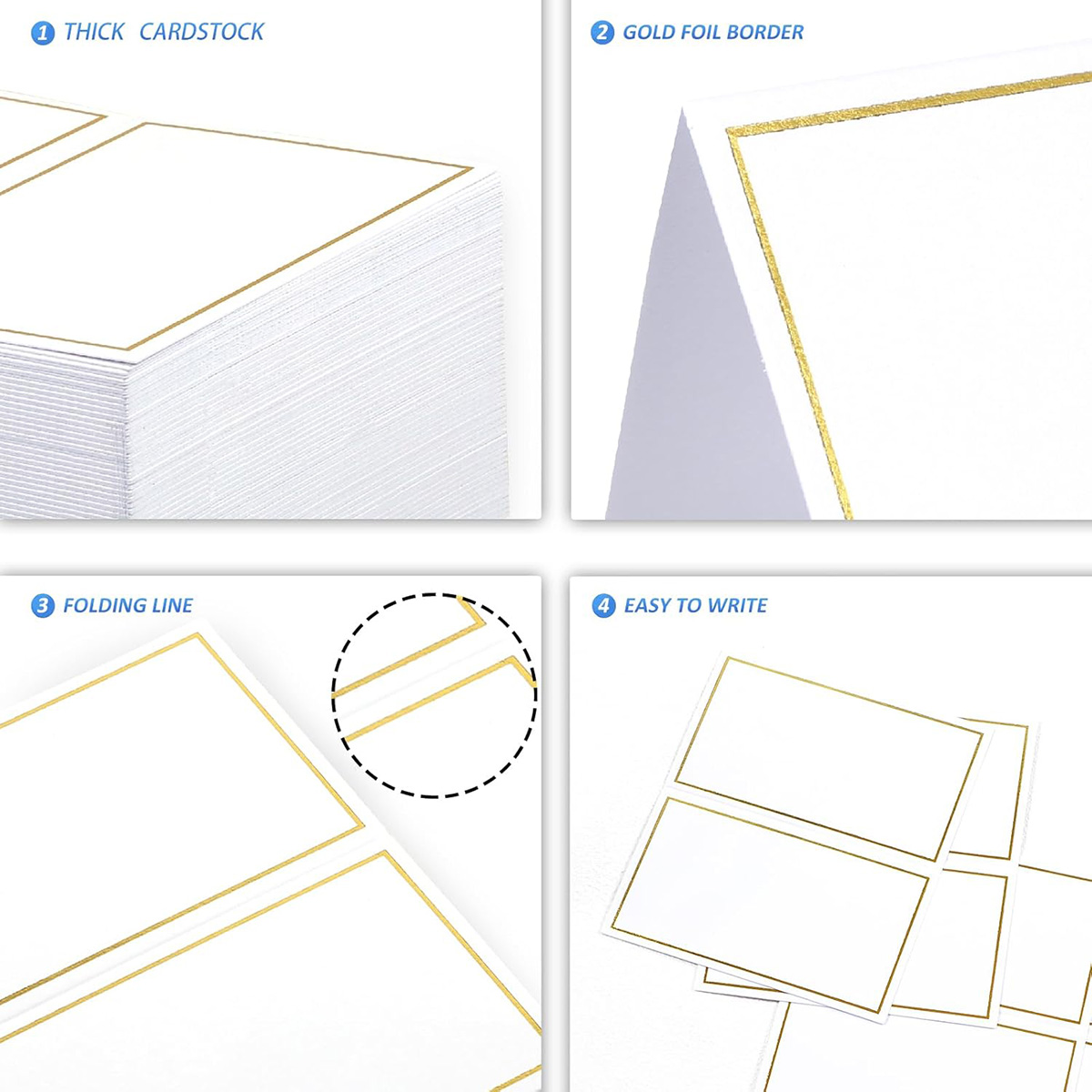 1 THICK CARDSTOCK

2 GOLD FOIL BORDER

3 FOLDING LINE

4 EASY TO WRITE